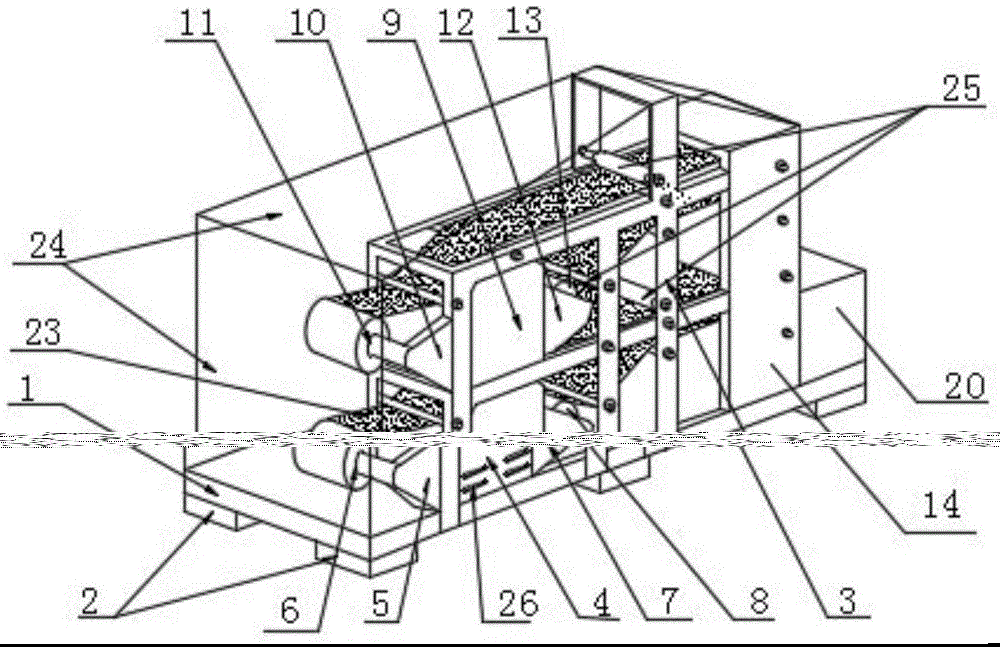 11 10 9 12 13 25 24 23 1 20 14 2 6 5 26 4 7 8 3