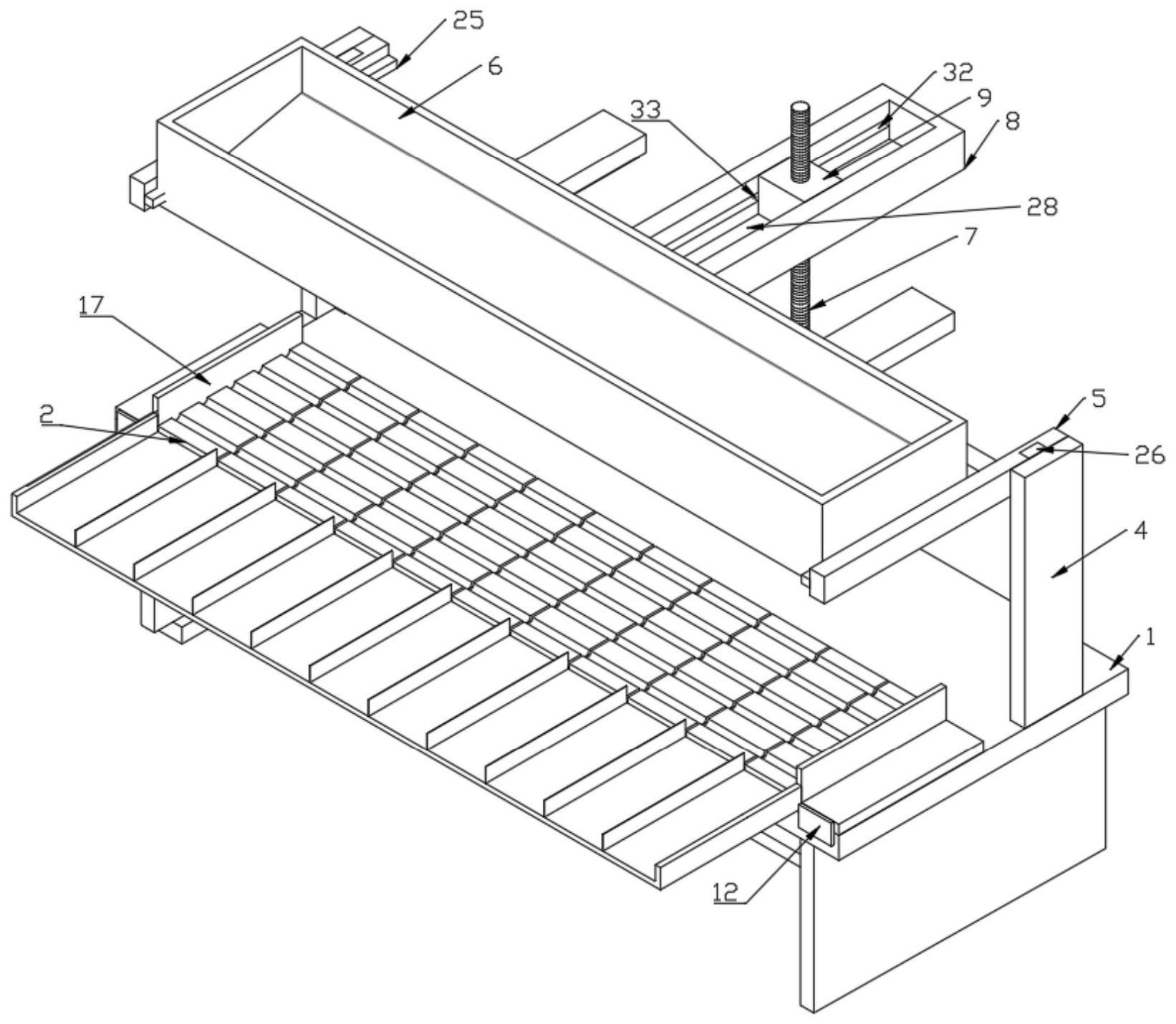 25
6
32
9
8
33
28
7
17
2
5
26
4
1
12