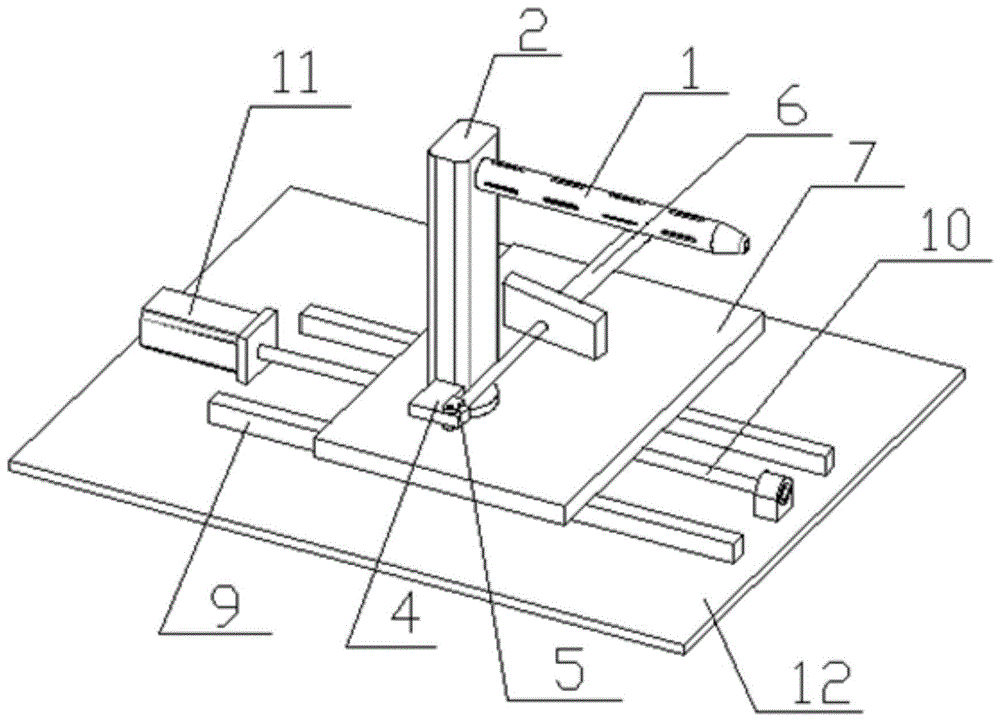 11
2
1
6
7
10
9
4
5
12