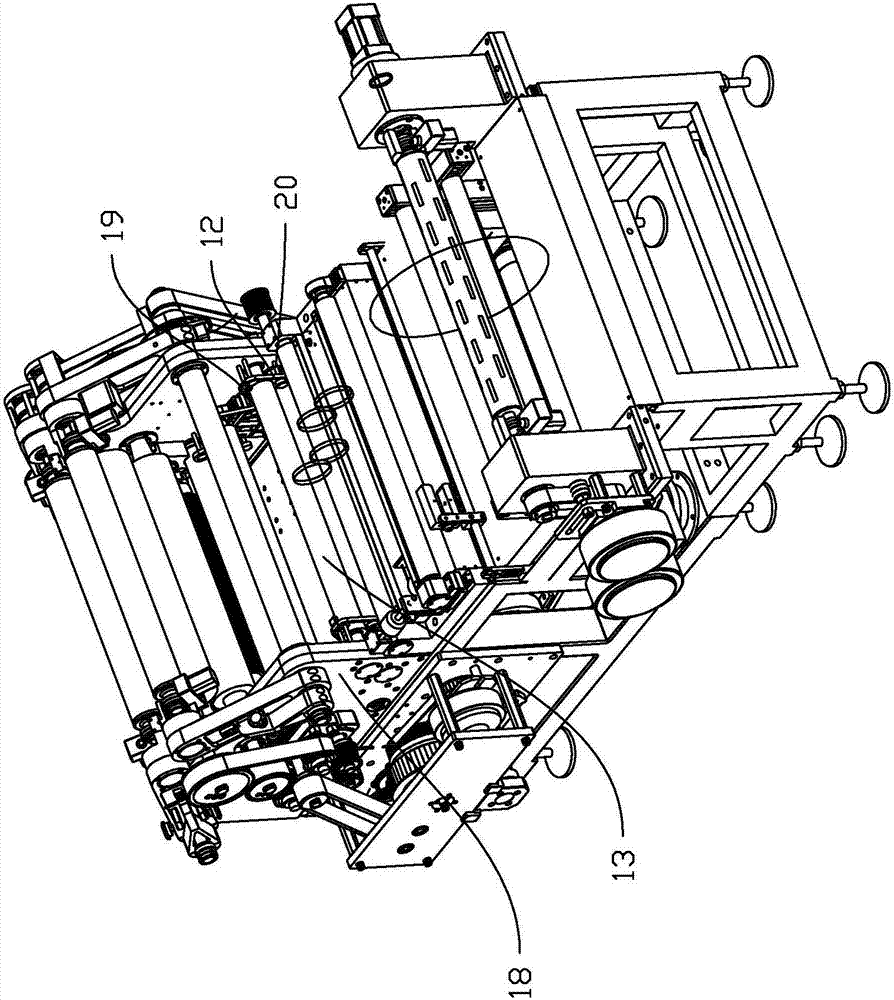 19
12
20
13
18