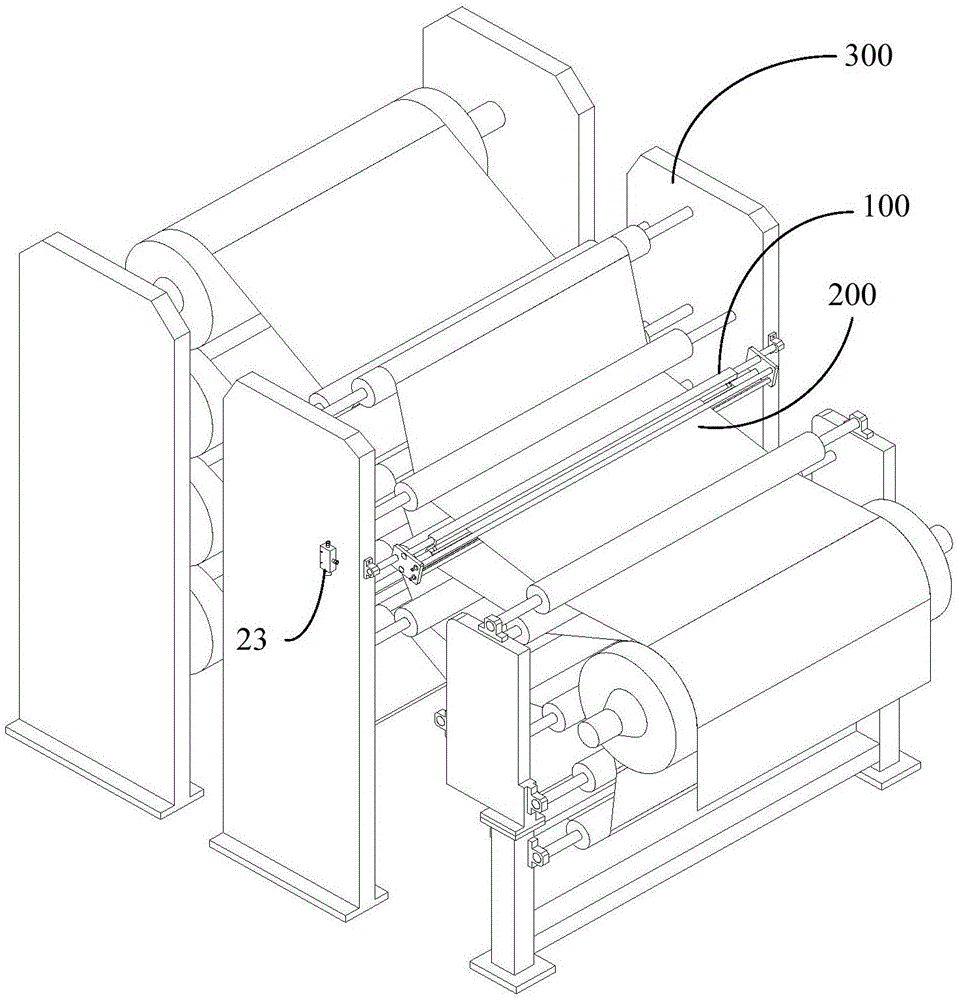 300
100
200
23