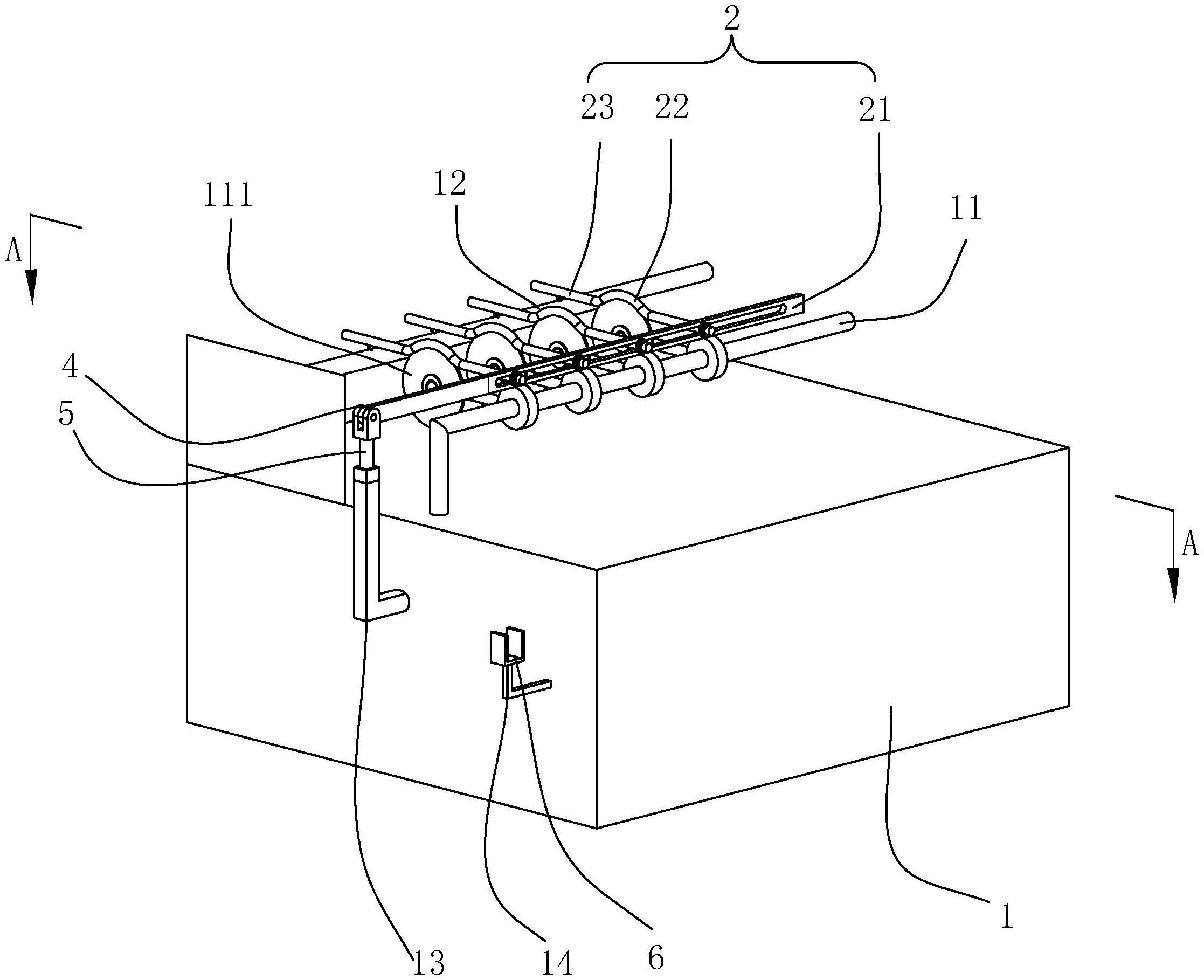 2
23 22 21
111
12
11
A
4
5
A
13
14
6
1