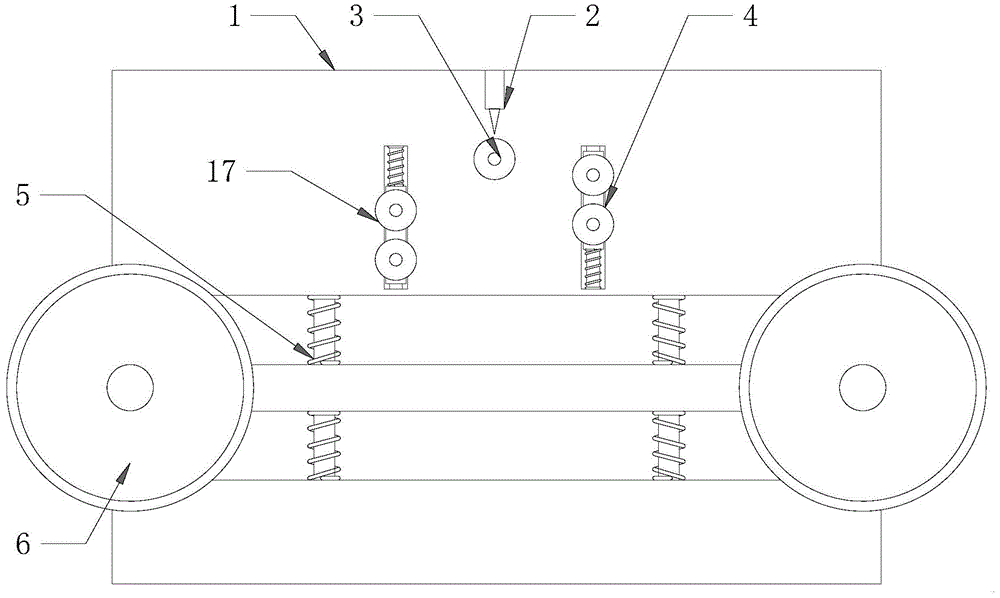 1
3
2
4
17
5
6